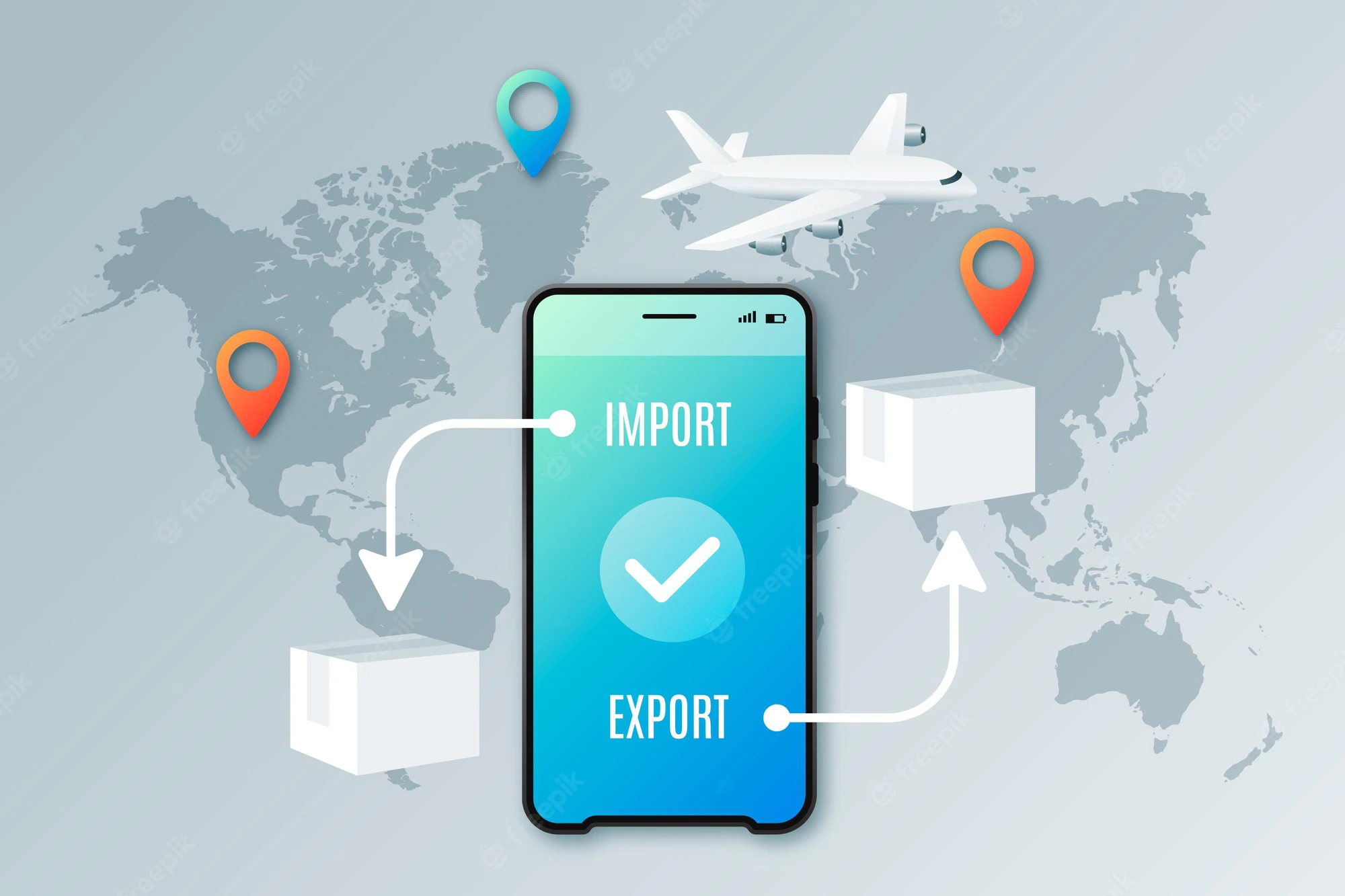 IMPORT

EXPORT

freepik